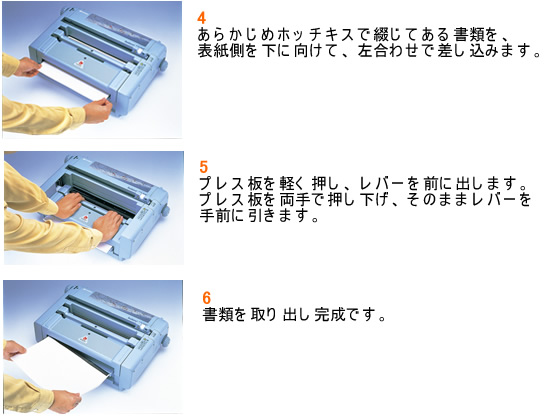 4
あらかじめホッチキスで綴じてある書類を、表紙側を下に向けて、左合わせで差し込みます。

5
プレス板を軽く押し、レバーを前に出します。プレス板を両手で押し下げ、そのままレバーを手前に引きます。

6
書類を取り出し完成です。