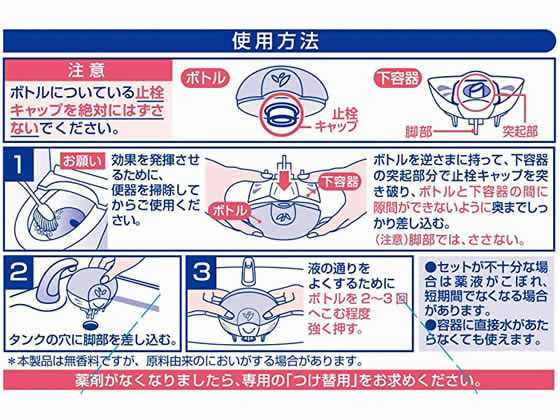 使用方法

注意
ボトルについている止栓キャップを絶対にはずさないでください。

ボトル

止栓キャップ

下容器

脚部

突起部

1

お願い
効果を発揮させるために、便器を掃除してからご使用ください。

下容器

ボトル

ボトルを逆さまに持って、下容器の突起部分で止栓キャップを突き破り、ボトルと下容器の間に隙間ができないように奥までしっかり差し込む。
(注意)脚部では、ささない。

2

タンクの穴に脚部を差し込む。

3

液の通りをよくするためにボトルを2~3回へこむ程度強く押す。

●セットが不十分な場合は薬液がこぼれ、短期間でなくなる場合があります。
●容器に直接水があたらなくても使えます。

＊本製品は無香料ですが、原料由来のにおいがする場合があります。

薬剤がなくなりましたら、専用の「つけ替用」をお求めください。