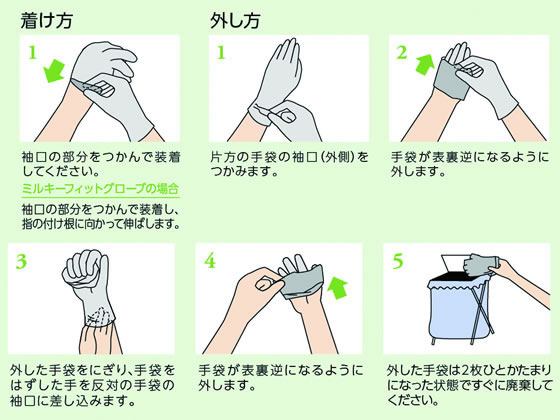 着け方

1

袖口の部分をつかんで装着してください。

ミルキーフィットグローブの場合

袖口の部分をつかんで装着し、指の付け根に向かって伸ばします。

外し方

1

片方の手袋の袖口(外側)をつかみます。

2

手袋が表裏逆になるように外します。

3

外した手袋をにぎり、手袋をはずした手を反対の手袋の袖口に差し込みます。

4

手袋が表裏逆になるように外します。

5

外した手袋は2枚ひとかたまりになった状態ですぐに廃棄してください。