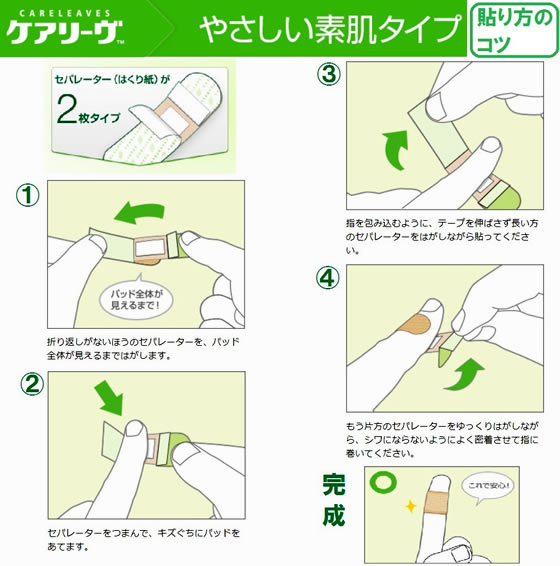 CARELEAVES
ケアリーヴ™

やさしい素肌タイプ

貼り方のコツ

セパレーター（はくり紙）が
2枚タイプ

①
パッド全体が見えるまで！

折り返しがないほうのセパレーターを、パッド全体が見えるまではがします。

②
セパレーターをつまんで、キズぐちにパッドをあてます。

③
指を包み込むように、テープを伸ばさず長い方のセパレーターをはがしながら貼ってください。

④
もう片方のセパレーターをゆっくりはがしながら、シワにならないようによく密着させて指に巻いてください。

完成
これで安心！