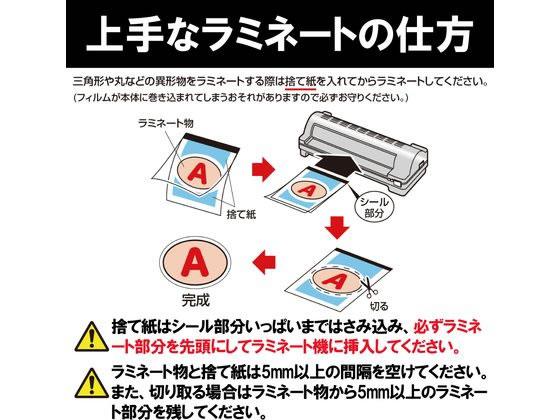 上手なラミネートの仕方

三角形や丸などの異形物をラミネートする際は捨て紙を入れてからラミネートしてください。
(フィルムが本体に巻き込まれてしまうおそれがありますので必ずお守りください。)

ラミネート物

A

捨て紙

A

シール部分

A

切る

A

完成

捨て紙はシール部分いっぱいまではさみ込み、必ずラミネート部分を先頭にしてラミネート機に挿入してください。

ラミネート物と捨て紙は5mm以上の間隔を空けてください。また、切り取る場合はラミネート物から5mm以上のラミネート部分を残してください。