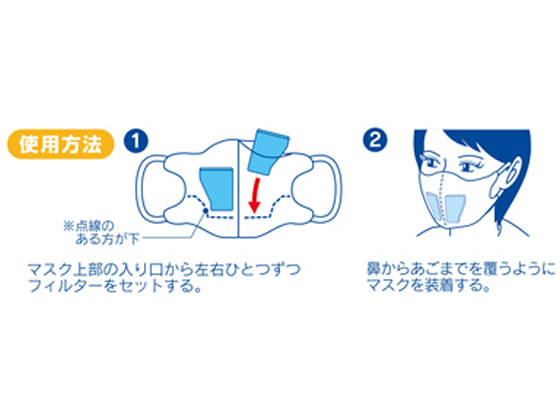 使用方法

1

※点線のある方が下

マスク上部の入り口から左右ひとつずつフィルターをセットする。

2

鼻からあごまでを覆うようにマスクを装着する。