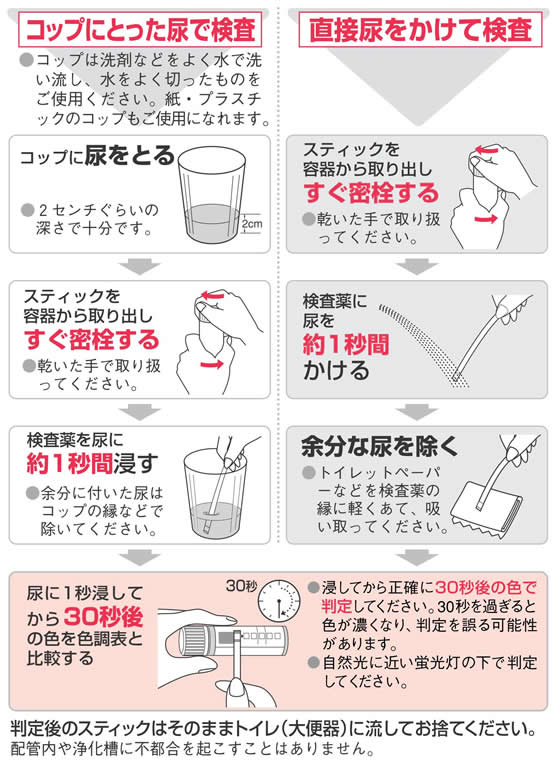 コップにとった尿で検査

●コップは洗剤などをよく水で洗い流し、水をよく切ったものをご使用ください。紙・プラスチックのコップもご使用になれます。

コップに尿をとる

●2センチぐらいの深さで十分です。

2cm

スティックを容器から取り出しすぐ密栓する

●乾いた手で取り扱ってください。

検査薬を尿に約1秒間浸す

●余分に付いた尿はコップの縁などで除いてください。

直接尿をかけて検査

スティックを容器から取り出しすぐ密栓する

●乾いた手で取り扱ってください。

検査薬に尿を約1秒間かける

余分な尿を除く

●トイレットペーパーなどを検査薬の縁に軽くあて、吸い取ってください。

尿に1秒浸してから30秒後の色を色調表と比較する

30秒

●浸してから正確に30秒後の色で判定してください。30秒を過ぎると色が濃くなり、判定を誤る可能性があります。

●自然光に近い蛍光灯の下で判定してください。

判定後のスティックはそのままトイレ（大便器）に流してお捨てください。
配管内や浄化槽に不都合を起こすことはありません。