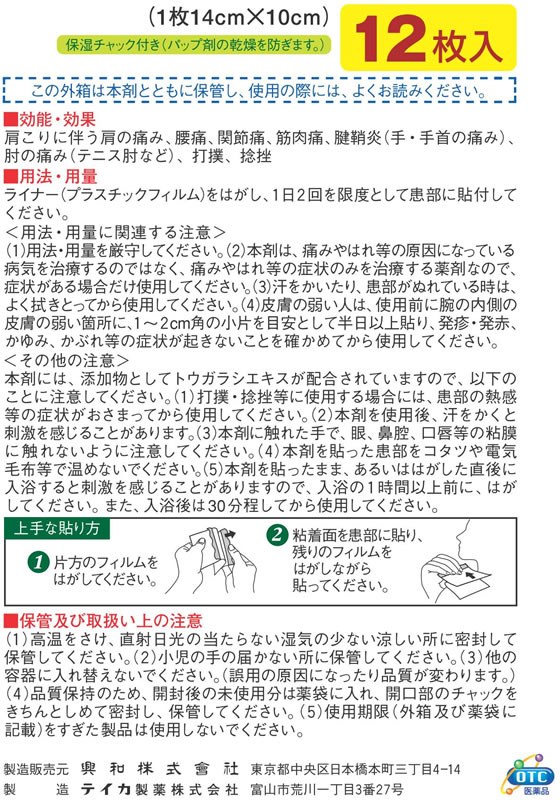 (1枚14cm×10cm)

保湿チャック付き(パップ剤の乾燥を防ぎます。)

12枚入

この外箱は本剤とともに保管し、使用の際には、よくお読みください。

■効能・効果
肩こりに伴う肩の痛み、腰痛、関節痛、筋肉痛、腱鞘炎(手・手首の痛み)、肘の痛み(テニス肘など)、打撲、捻挫

■用法・用量
ライナー(プラスチックフィルム)をはがし、1日2回を限度として患部に貼付してください。
<用法・用量に関連する注意>
(1)用法・用量を厳守してください。(2)本剤は、痛みやはれ等の原因になっている病気を治療するのではなく、痛みやはれ等の症状のみを治療する薬剤なので、症状がある場合だけ使用してください。(3)汗をかいたり、患部がぬれている時は、よく拭きとってから使用してください。(4)皮膚の弱い人は、使用前に腕の内側の皮膚の弱い箇所に、1~2cm角の小片を目安として半日以上貼り、発疹・発赤、かゆみ、かぶれ等の症状が起きないことを確かめてから使用してください。
<その他の注意>
本剤には、添加物としてトウガラシエキスが配合されていますので、以下のことに注意してください。(1)打撲・捻挫等に使用する場合には、患部の熱感等の症状がおさまってから使用してください。(2)本剤を使用後、汗をかくと刺激を感じることがあります。(3)本剤に触れた手で、眼、鼻腔、口唇等の粘膜に触れないように注意してください。(4)本剤を貼った患部をコタツや電気毛布等で温めないでください。(5)本剤を貼ったまま、あるいははがした直後に入浴すると刺激を感じることがありますので、入浴の1時間以上前に、はがしてください。また、入浴後は30分程してから使用してください。

上手な貼り方
1 片方のフィルムをはがしてください。
2 粘着面を患部に貼り、残りのフィルムをはがしながら貼ってください。

■保管及び取扱い上の注意
(1)高温をさけ、直射日光の当たらない湿気の少ない涼しい所に密封して保管してください。(2)小児の手の届かない所に保管してください。(3)他の容器に入れ替えないでください。(誤用の原因になったり品質が変わります。)(4)品質保持のため、開封後の未使用分は薬袋に入れ、開口部のチャックをきちんとしめて密封し、保管してください。(5)使用期限(外箱及び薬袋に記載)をすぎた製品は使用しないでください。

製造販売元 興和株式會社 東京都中央区日本橋本町三丁目4-14
製 造 テイカ製薬株式会社 富山市荒川一丁目3番27号

OTC 医薬品