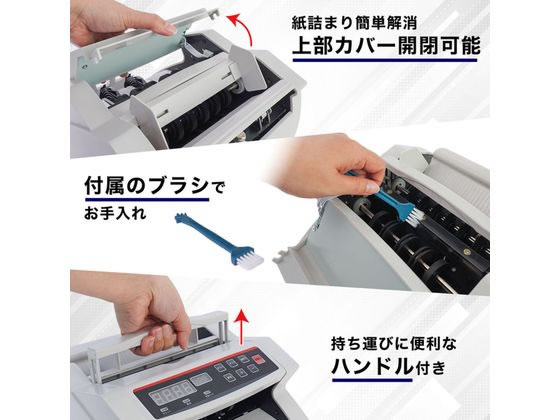 紙詰まり簡単解消
上部カバー開閉可能

付属のブラシで
お手入れ

持ち運びに便利な
ハンドル付き