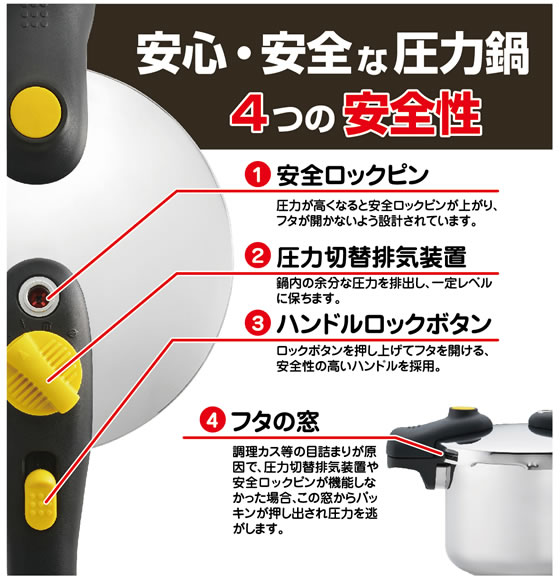 安心・安全な圧力鍋
4つの安全性

1 安全ロックピン
圧力が高くなると安全ロックピンが上がり、フタが開かないよう設計されています。

2 圧力切替排気装置
鍋内の余分な圧力を排出し、一定レベルに保ちます。

3 ハンドルロックボタン
ロックボタンを押し上げてフタを開ける、安全性の高いハンドルを採用。

4 フタの窓
調理カス等の目詰まりが原因で、圧力切替排気装置や安全ロックピンが機能しなかった場合、この窓からパッキンが押し出され圧力を逃がします。