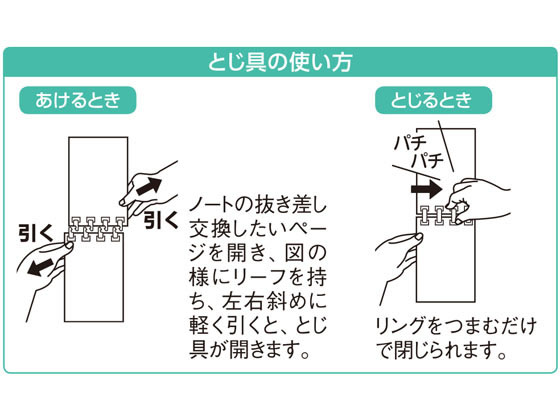 とじ具の使い方

あけるとき

引く

引く

ノートの抜き差し交換したいページを開き、図の様にリーフを持ち、左右斜めに軽く引くと、とじ具が開きます。

とじるとき

パチ
パチ

リングをつまむだけで閉じられます。