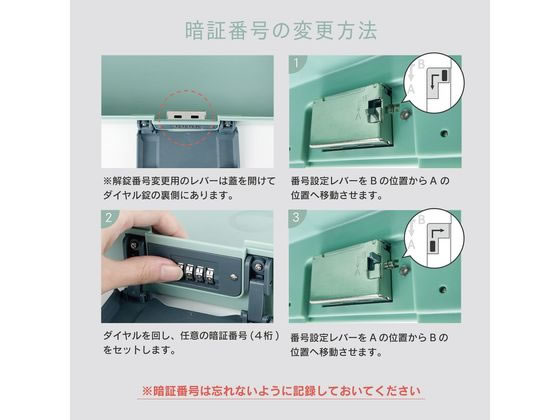 暗証番号の変更方法

※解錠番号変更用のレバーは蓋を開けてダイヤル錠の裏側にあります。

1

B
A

番号設定レバーを B の位置から A の位置へ移動させます。

2

ダイヤルを回し、任意の暗証番号（4桁）をセットします。

3

B
A

番号設定レバーを A の位置から B の位置へ移動させます。

※暗証番号は忘れないように記録しておいてください