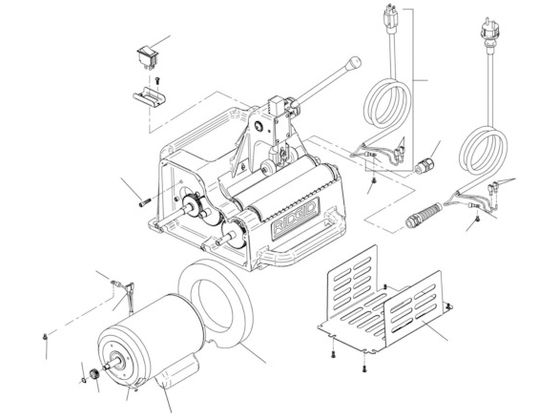 RIDGID