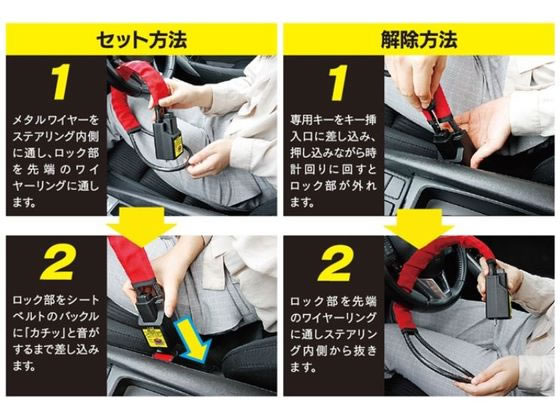 セット方法

1

メタルワイヤーをステアリング内側に通し、ロック部を先端のワイヤーリングに通します。

2

ロック部をシートベルトのバックルに「カチッ」と音がするまで差し込みます。

解除方法

1

専用キーをキー挿入口に差し込み、押し込みながら時計回りに回すとロック部が外れます。

2

ロック部を先端のワイヤーリングに通しステアリング内側から抜きます。