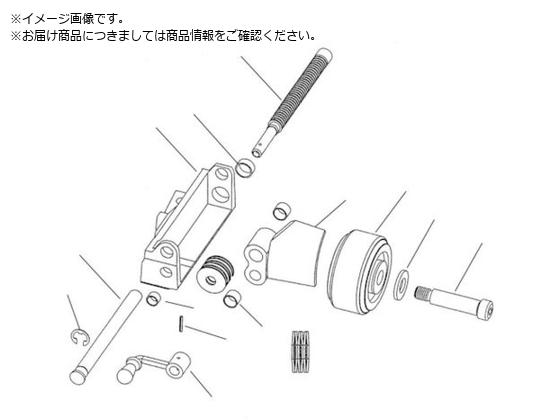 ※イメージ画像です。
※お届け商品につきましては商品情報をご確認ください。